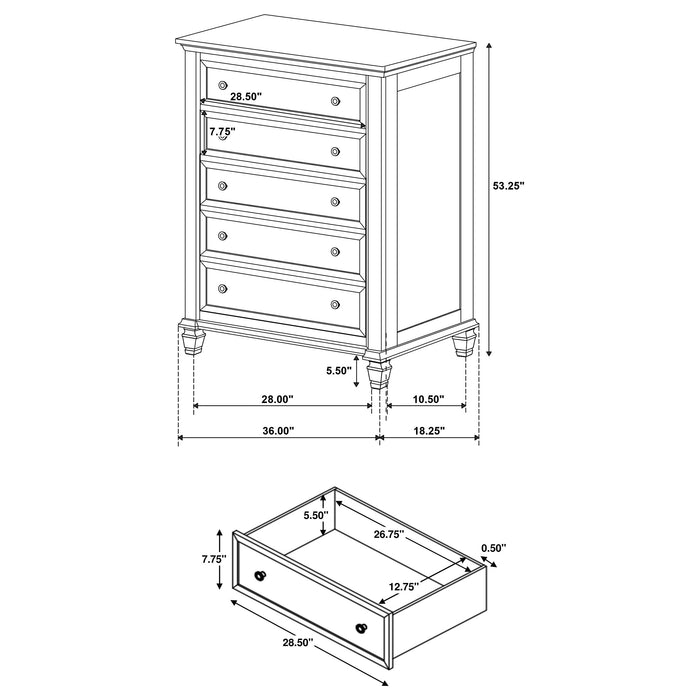 28.50"
7.75"
53.25"
5.50"
28.00"
10.50"
36.00"
18.25"

5.50"
26.75"
0.50"
7.75"
12.75"
28.50"