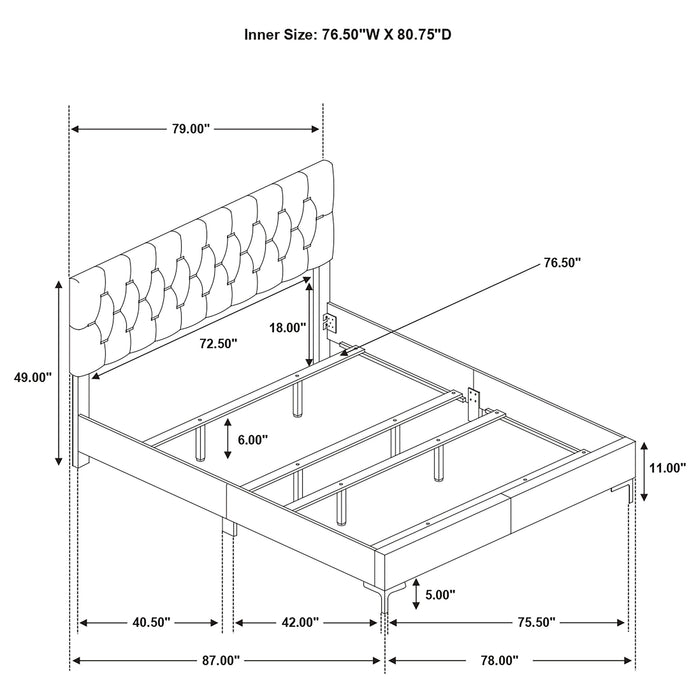 Inner Size: 76.50"W X 80.75"D

79.00"

76.50"

18.00"

72.50"

49.00"

6.00"

11.00"

5.00"

40.50"

42.00"

75.50"

87.00"

78.00"