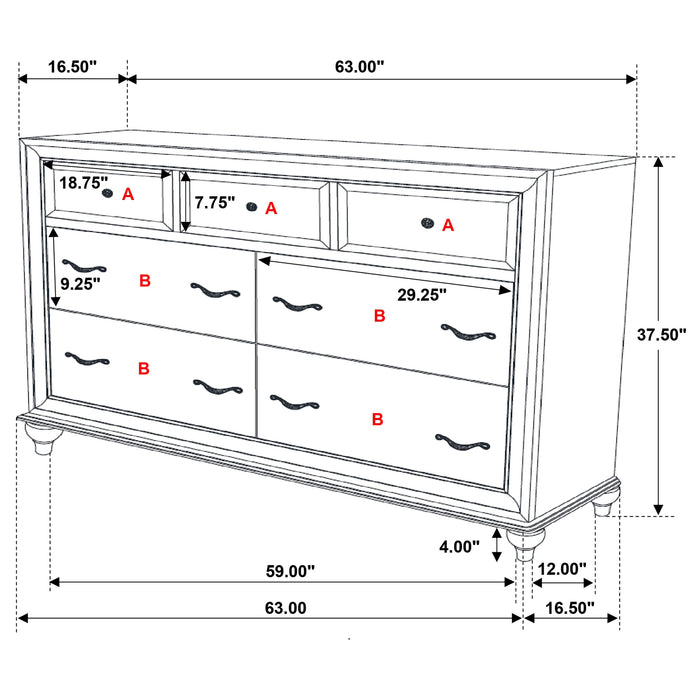 16.50"

63.00"

18.75"

A

7.75"

A

A

9.25"

B

29.25"

B

37.50"

B

B

4.00"

59.00"

12.00"

63.00

16.50"