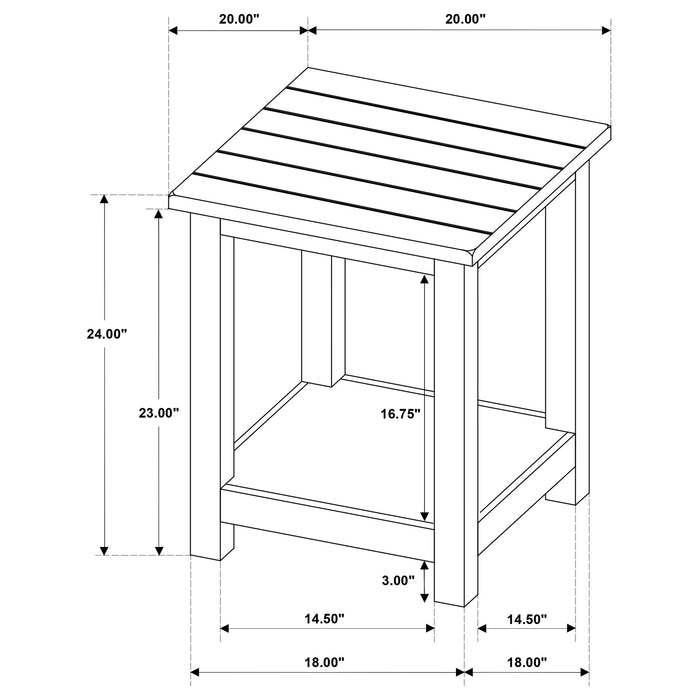 20.00"
20.00"
24.00"
23.00"
16.75"
3.00"
14.50"
14.50"
18.00"
18.00"