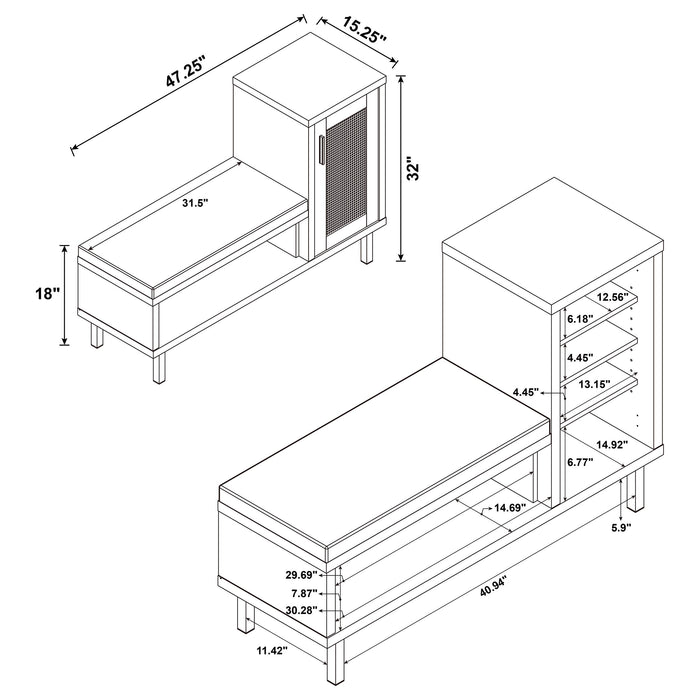 47.25"
15.25"
32"
31.5"
18"
12.56"
6.18"
4.45"
4.45"
13.15"
14.92"
6.77"
14.69"
5.9"
29.69"
7.87"
30.28"
40.94"
11.42"