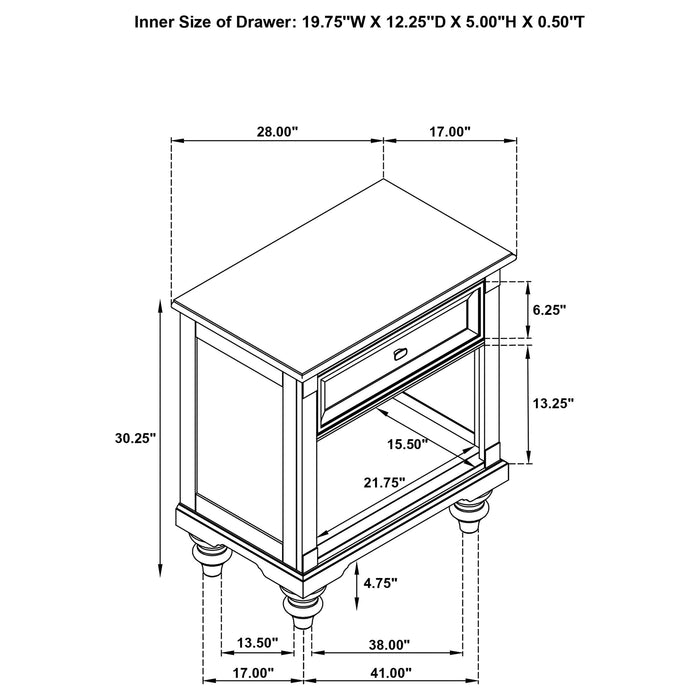 Inner Size of Drawer: 19.75"W X 12.25"D X 5.00"H X 0.50"T

28.00"

17.00"

6.25"

13.25"

30.25"

15.50"

21.75"

4.75"

13.50"

38.00"

17.00"

41.00"