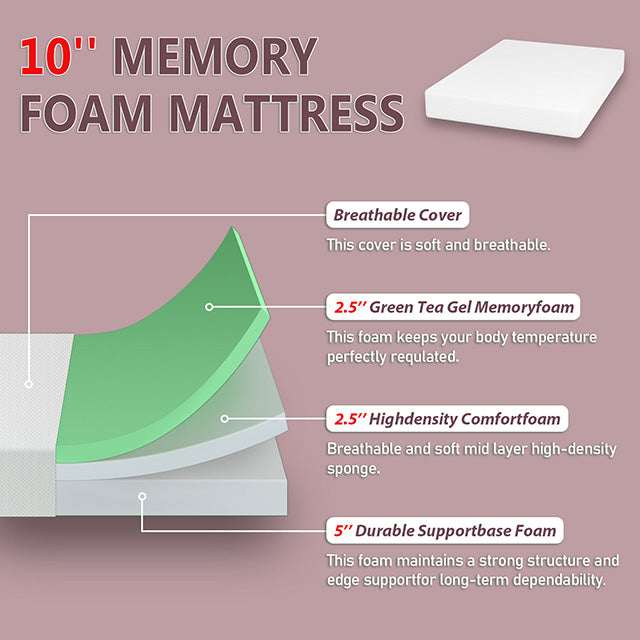 10'' MEMORY FOAM MATTRESS

Breathable Cover

This cover is soft and breathable.

2.5'' Green Tea Gel Memoryfoam

This foam keeps your body temperature perfectly requlated.

2.5'' Highdensity Comfortfoam

Breathable and soft mid layer high-density sponge.

5'' Durable Supportbase Foam

This foam maintains a strong structure and edge supportfor long-term dependability.